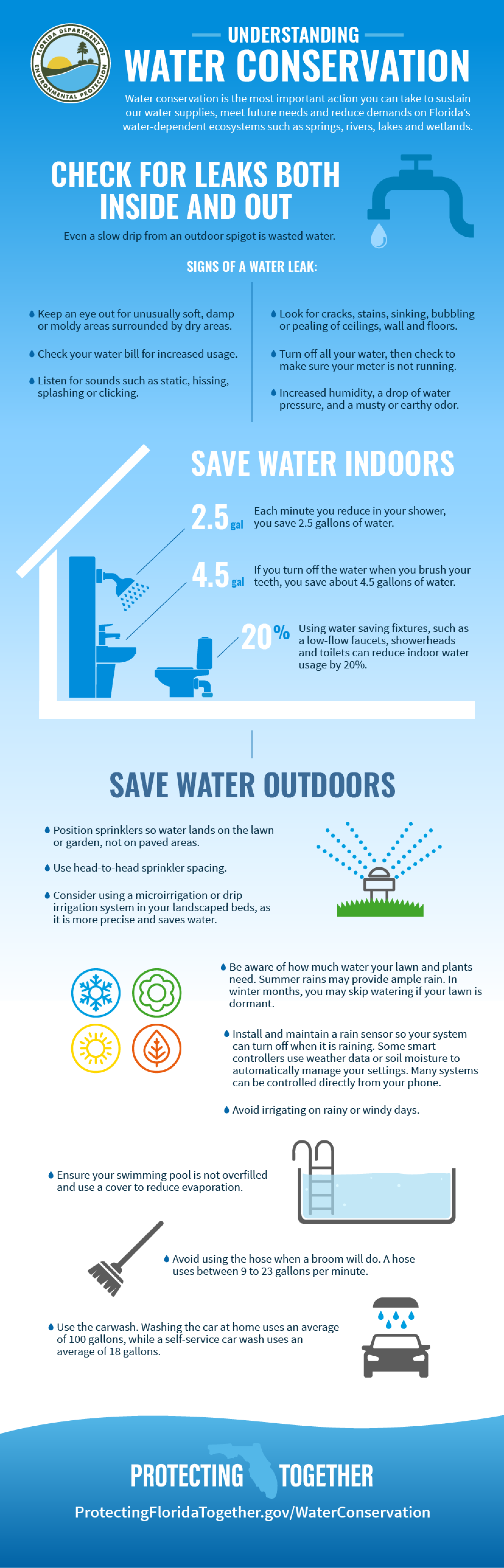 FLORIDA DEPARTMENT OF ENVIRONMENTAL PROTECTION

UNDERSTANDING

WATER CONSERVATION

Water conservation is the most important action you can take to sustain our water supplies, meet future needs and reduce demands on Florida's water-dependent ecosystems such as springs, rivers, lakes and wetlands.

CHECK FOR LEAKS BOTH INSIDE AND OUT

Even a slow drip from an outdoor spigot is wasted water.

SIGNS OF A WATER LEAK:

Keep an eye out for unusually soft, damp or moldy areas surrounded by dry areas.

Check your water bill for increased usage.

Listen for sounds such as static, hissing, splashing or clicking.

Look for cracks, stains, sinking, bubbling or pealing of ceilings, wall and floors.

Turn off all your water, then check to make sure your meter is not running.

Increased humidity, a drop of water pressure, and a musty or earthy odor.

SAVE WATER INDOORS

2.5 gal Each minute you reduce in your shower, you save 2.5 gallons of water.

4.5 gal If you turn off the water when you brush your teeth, you save about 4.5 gallons of water.

20% Using water saving fixtures, such as a low-flow faucets, showerheads and toilets can reduce indoor water usage by 20%.

SAVE WATER OUTDOORS

Position sprinklers so water lands on the lawn or garden, not on paved areas.

Use head-to-head sprinkler spacing.

Consider using a microirrigation or drip irrigation system in your landscaped beds, as it is more precise and saves water.

Be aware of how much water your lawn and plants need. Summer rains may provide ample rain. In winter months, you may skip watering if your lawn is dormant.

Install and maintain a rain sensor so your system can turn off when it is raining. Some smart controllers use weather data or soil moisture to automatically manage your settings. Many systems can be controlled directly from your phone.

Avoid irrigating on rainy or windy days.

Ensure your swimming pool is not overfilled and use a cover to reduce evaporation.

Avoid using the hose when a broom will do. A hose uses between 9 to 23 gallons per minute.

Use the carwash. Washing the car at home uses an average of 100 gallons, while a self-service car wash uses an average of 18 gallons.

PROTECTING TOGETHER

ProtectingFloridaTogether.gov/WaterConservation