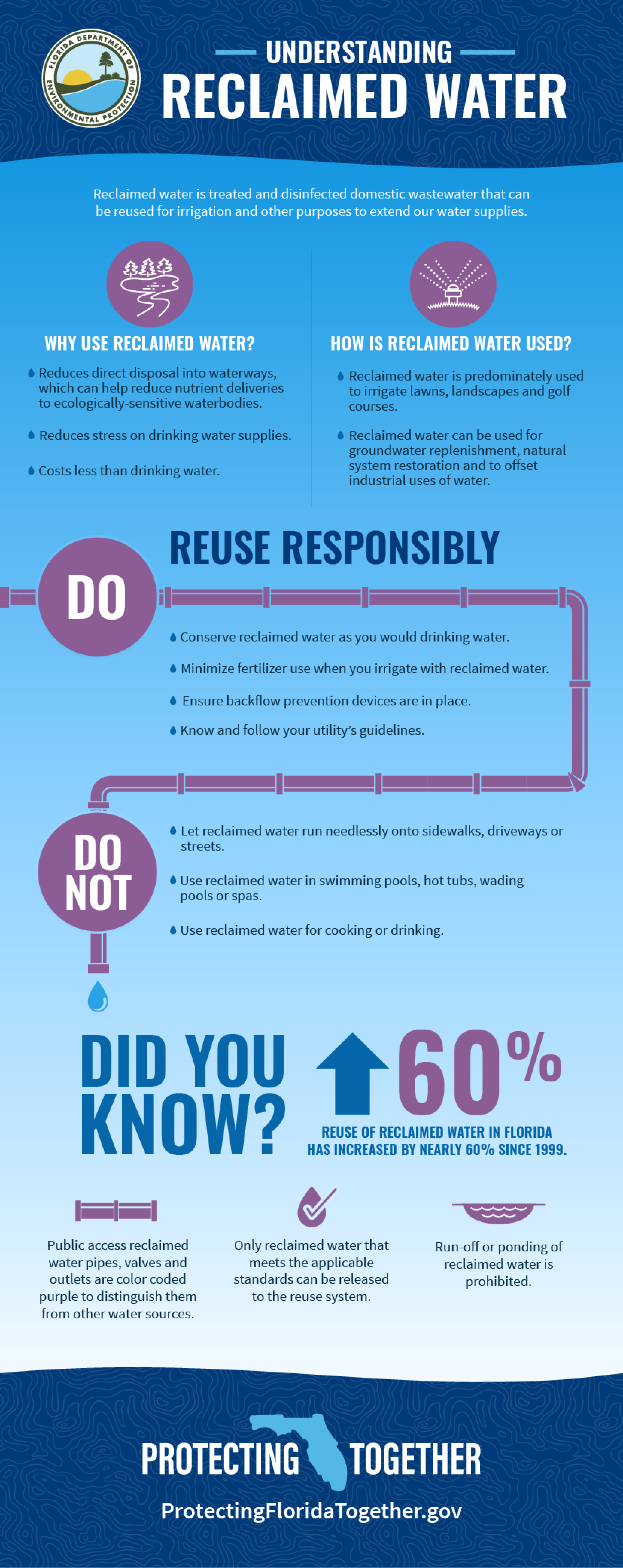 FLORIDA DEPARTMENT OF ENVIRONMENTAL PROTECTION

UNDERSTANDING
RECLAIMED WATER

Reclaimed water is treated and disinfected domestic wastewater that can be reused for irrigation and other purposes to extend our water supplies.

WHY USE RECLAIMED WATER?

Reduces direct disposal into waterways, which can help reduce nutrient deliveries to ecologically-sensitive waterbodies.

Reduces stress on drinking water supplies.

Costs less than drinking water.

HOW IS RECLAIMED WATER USED?

Reclaimed water is predominately used to irrigate lawns, landscapes and golf courses.

Reclaimed water can be used for groundwater replenishment, natural system restoration and to offset industrial uses of water.

REUSE RESPONSIBLY

DO

Conserve reclaimed water as you would drinking water.

Minimize fertilizer use when you irrigate with reclaimed water.

Ensure backflow prevention devices are in place.

Know and follow your utility's guidelines.

DO NOT

Let reclaimed water run needlessly onto sidewalks, driveways or streets.

Use reclaimed water in swimming pools, hot tubs, wading pools or spas.

Use reclaimed water for cooking or drinking.

DID YOU KNOW?

60%

REUSE OF RECLAIMED WATER IN FLORIDA HAS INCREASED BY NEARLY 60% SINCE 1999.

Public access reclaimed water pipes, valves and outlets are color coded purple to distinguish them from other water sources.

Only reclaimed water that meets the applicable standards can be released to the reuse system.

Run-off or ponding of reclaimed water is prohibited.

PROTECTING TOGETHER

ProtectingFloridaTogether.gov