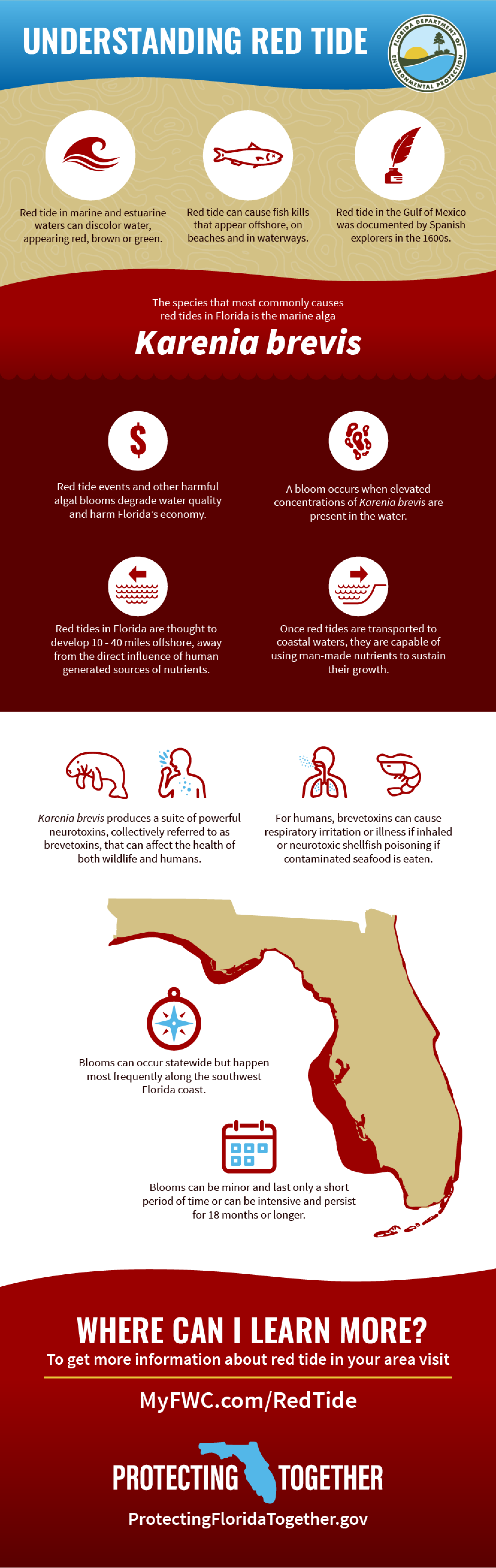 UNDERSTANDING RED TIDE

FLORIDA DEPARTMENT OF ENVIRONMENTAL PROTECTION

Red tide in marine and estuarine waters can discolor water, appearing red, brown or green.

Red tide can cause fish kills that appear offshore, on beaches and in waterways.

Red tide in the Gulf of Mexico was documented by Spanish explorers in the 1600s.

The species that most commonly causes red tides in Florida is the marine alga

Karenia brevis

Red tide events and other harmful algal blooms degrade water quality and harm Florida's economy.

A bloom occurs when elevated concentrations of Karenia brevis are present in the water.

Red tides in Florida are thought to develop 10 - 40 miles offshore, away from the direct influence of human generated sources of nutrients.

Once red tides are transported to coastal waters, they are capable of using man-made nutrients to sustain their growth.

Karenia brevis produces a suite of powerful neurotoxins, collectively referred to as brevetoxins, that can affect the health of both wildlife and humans.

For humans, brevetoxins can cause respiratory irritation or illness if inhaled or neurotoxic shellfish poisoning if contaminated seafood is eaten.

Blooms can occur statewide but happen most frequently along the southwest Florida coast.

Blooms can be minor and last only a short period of time or can be intensive and persist for 18 months or longer.

WHERE CAN I LEARN MORE?
To get more information about red tide in your area visit

MyFWC.com/RedTide

PROTECTING TOGETHER

ProtectingFloridaTogether.gov